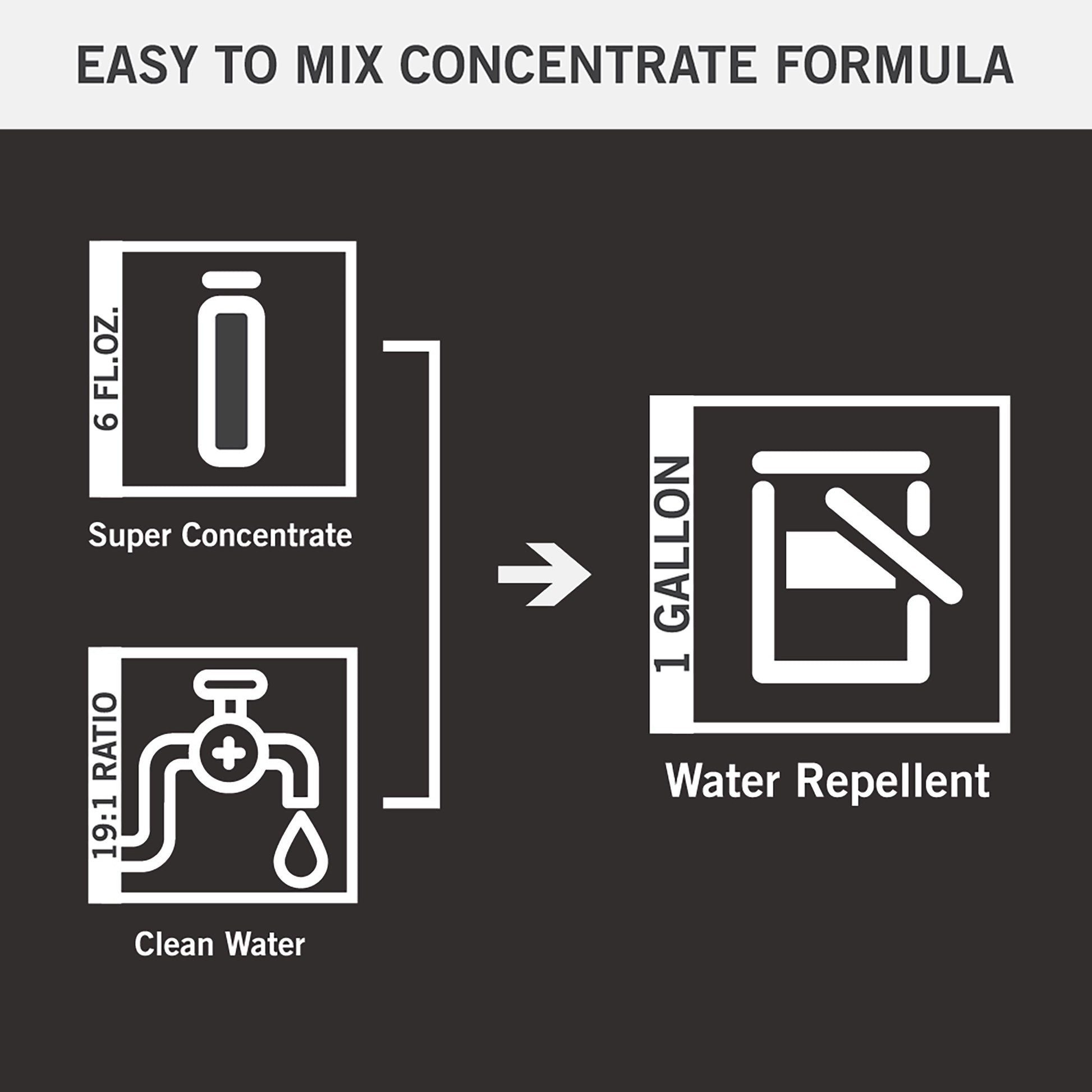 EASY TO MIX CONCENTRATE FORMULA

6 FL.OZ.

Super Concentrate

19:1 RATIO

Clean Water

1 GALLON

Water Repellent