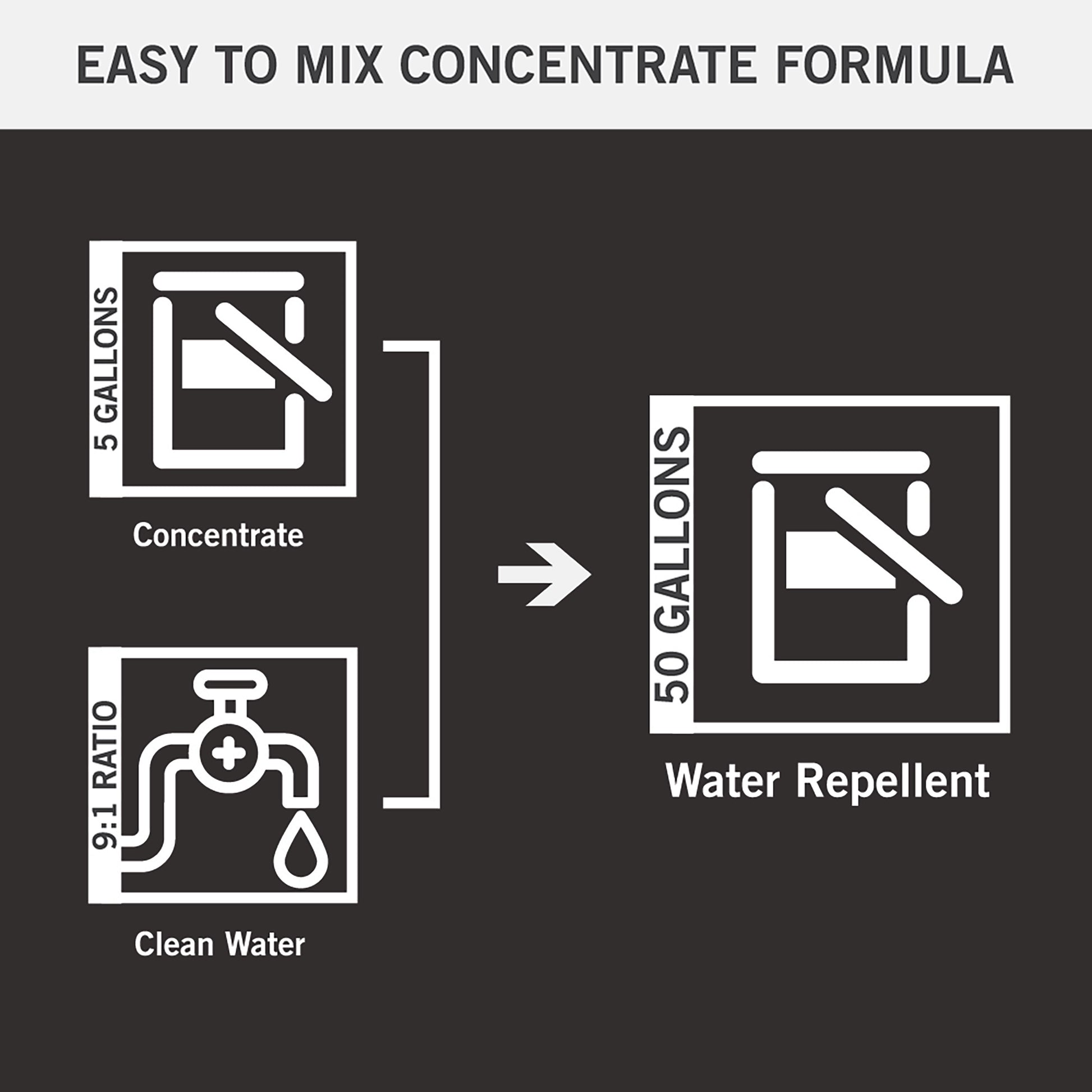 EASY TO MIX CONCENTRATE FORMULA

5 GALLONS

Concentrate

9:1 RATIO

Clean Water

50 GALLONS

Water Repellent