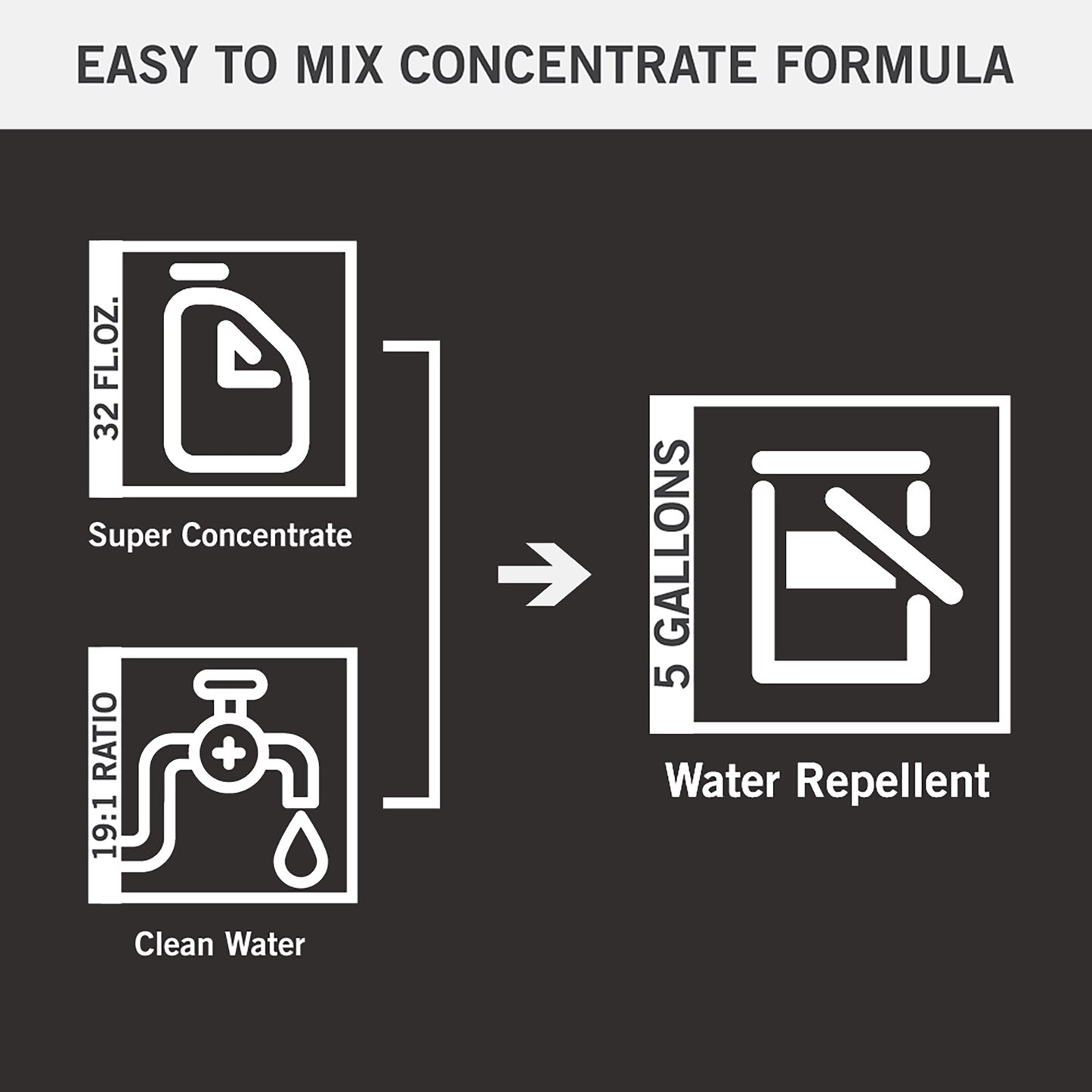 EASY TO MIX CONCENTRATE FORMULA

32 FL.OZ.

Super Concentrate

19:1 RATIO

Clean Water

5 GALLONS

Water Repellent