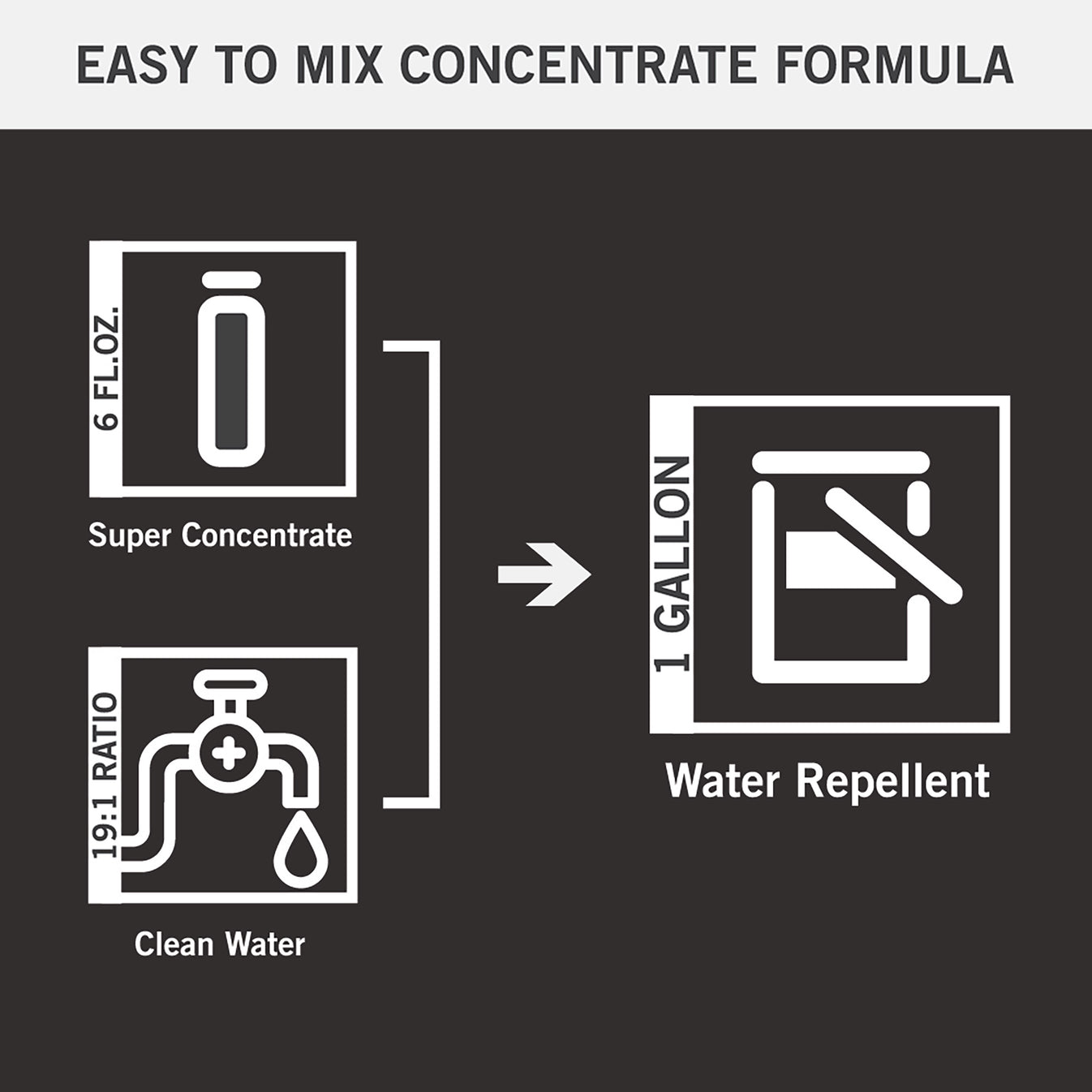 EASY TO MIX CONCENTRATE FORMULA

6 FL.OZ.

Super Concentrate

19:1 RATIO

Clean Water

1 GALLON

Water Repellent