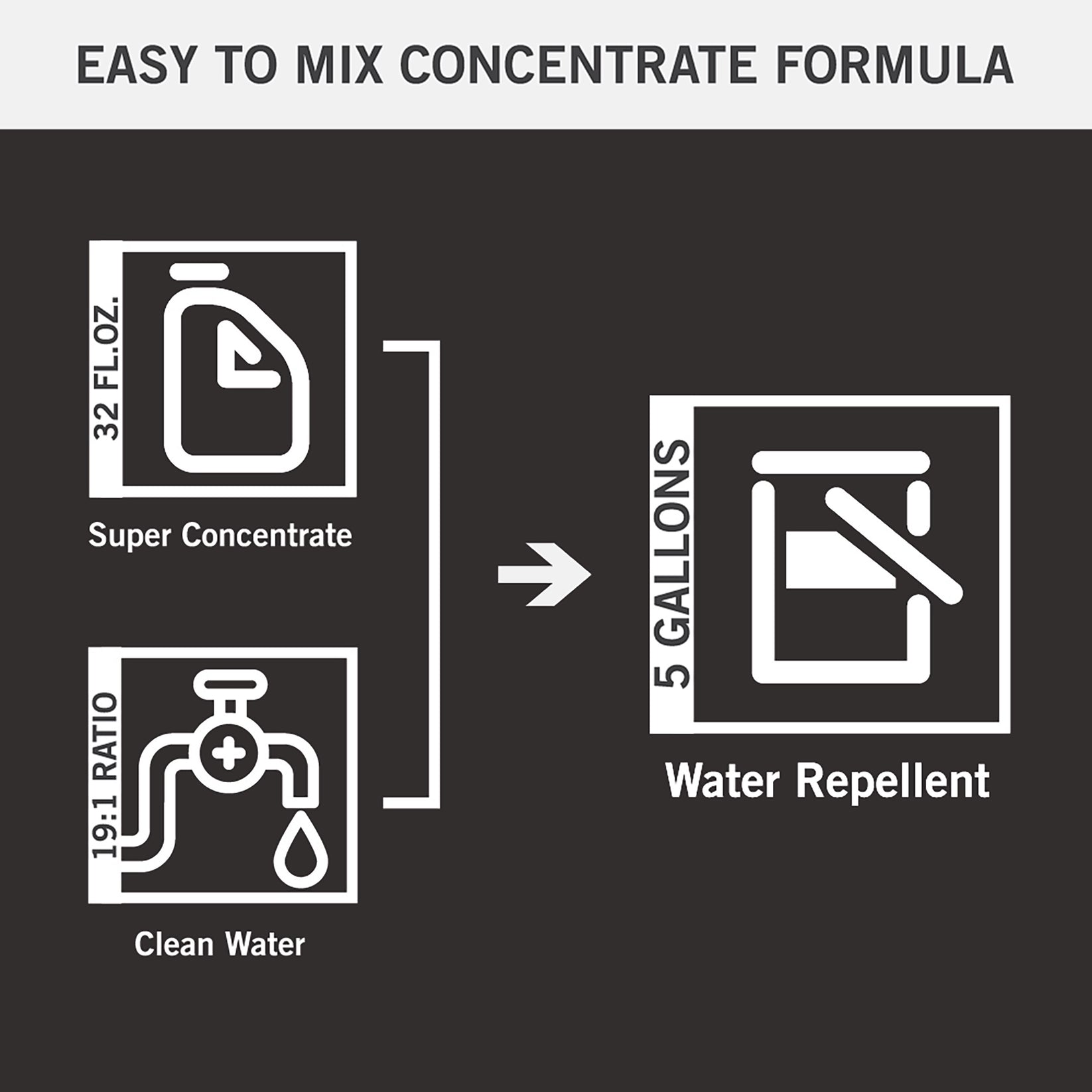 EASY TO MIX CONCENTRATE FORMULA

32 FL.OZ.

Super Concentrate

19:1 RATIO

Clean Water

5 GALLONS

Water Repellent