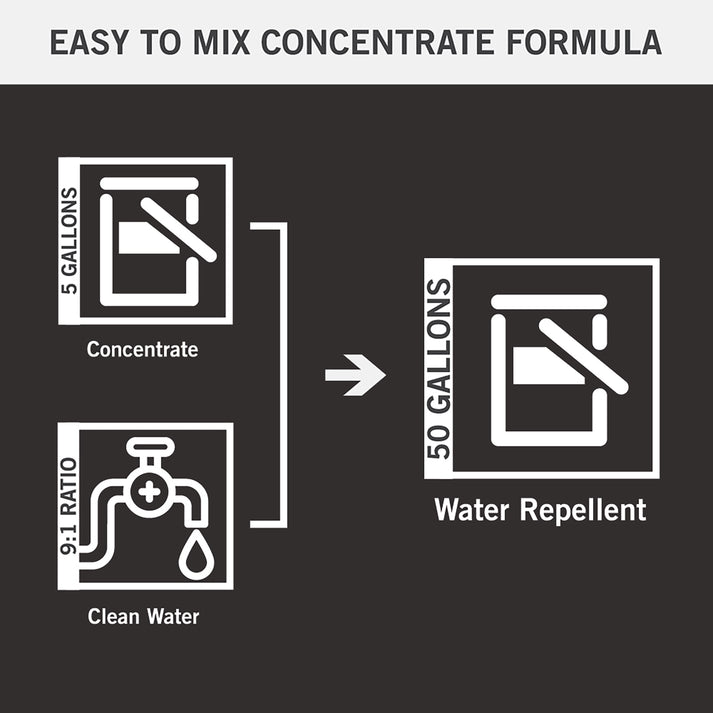 EASY TO MIX CONCENTRATE FORMULA

5 GALLONS

Concentrate

9:1 RATIO

Clean Water

50 GALLONS

Water Repellent